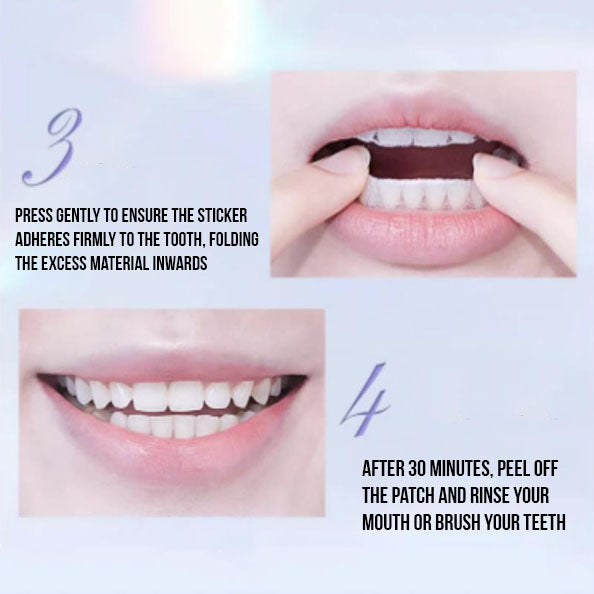 3

PRESS GENTLY TO ENSURE THE STICKER ADHERES FIRMLY TO THE TOOTH, FOLDING THE EXCESS MATERIAL INWARDS

4

AFTER 30 MINUTES, PEEL OFF THE PATCH AND RINSE YOUR MOUTH OR BRUSH YOUR TEETH