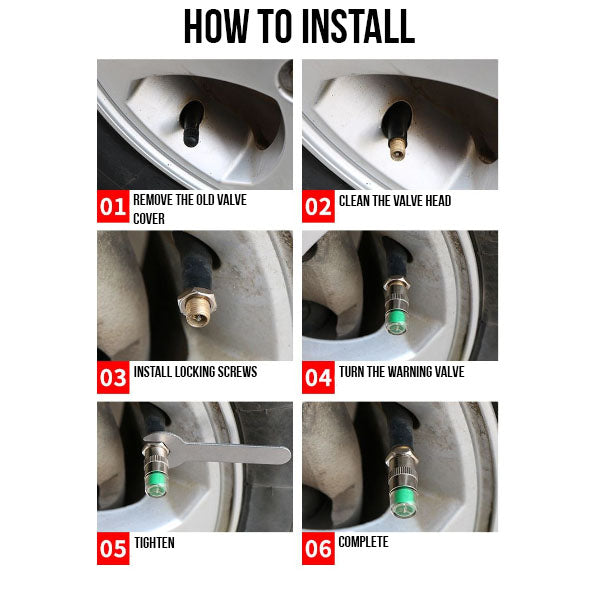 HOW TO INSTALL

01 REMOVE THE OLD VALVE COVER

02 CLEAN THE VALVE HEAD

03 INSTALL LOCKING SCREWS

04 TURN THE WARNING VALVE

05 TIGHTEN

06 COMPLETE