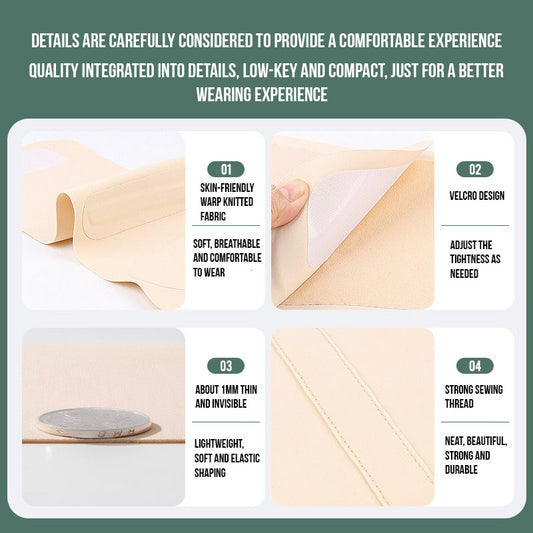 DETAILS ARE CAREFULLY CONSIDERED TO PROVIDE A COMFORTABLE EXPERIENCE

QUALITY INTEGRATED INTO DETAILS, LOW-KEY AND COMPACT, JUST FOR A BETTER WEARING EXPERIENCE

01

SKIN-FRIENDLY WARP KNITTED FABRIC

SOFT, BREATHABLE AND COMFORTABLE TO WEAR

02

VELCRO DESIGN

ADJUST THE TIGHTNESS AS NEEDED

03

ABOUT 1MM THIN AND INVISIBLE

LIGHTWEIGHT, SOFT AND ELASTIC SHAPING

04

STRONG SEWING THREAD

NEAT, BEAUTIFUL, STRONG AND DURABLE