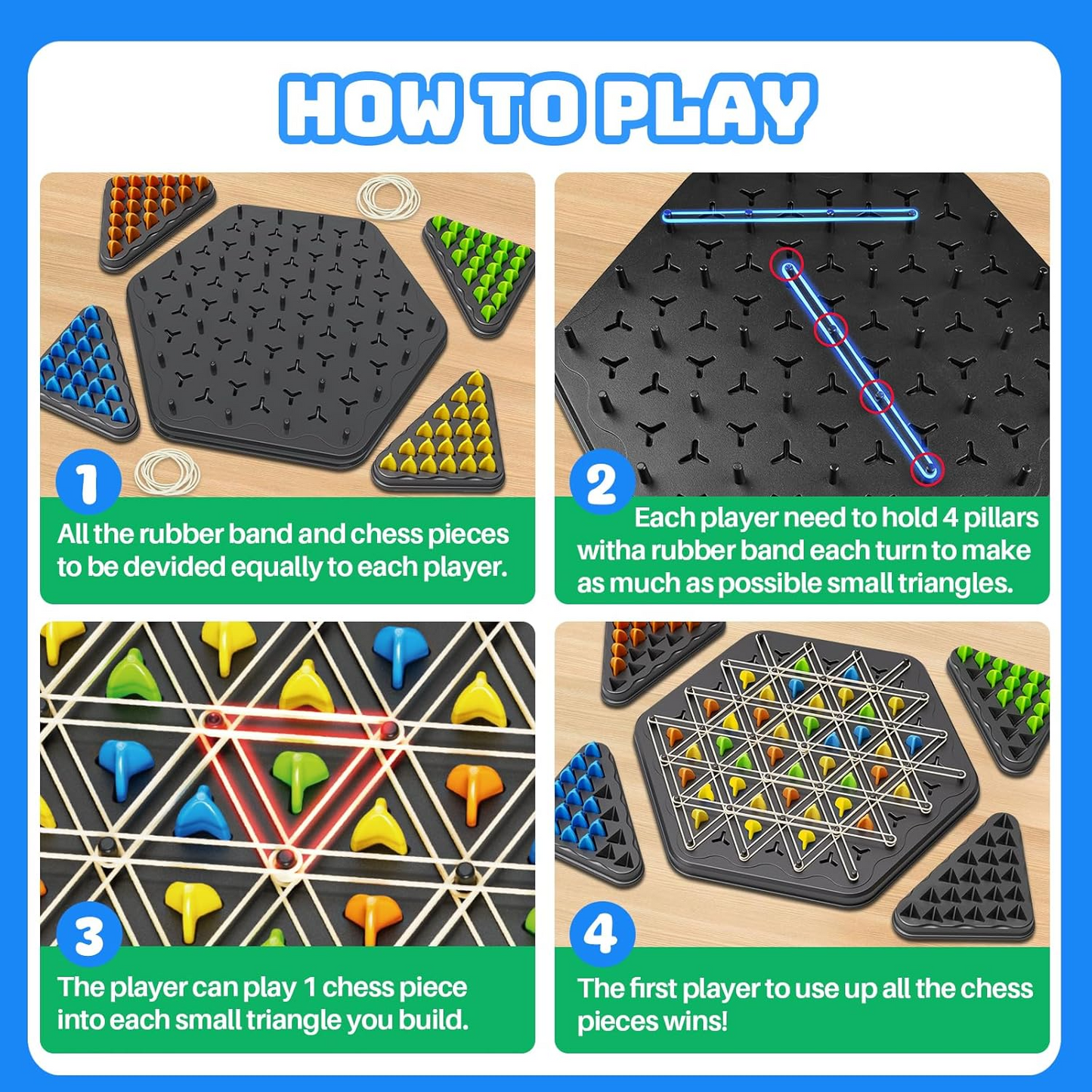 HOW TO PLAY

1

All the rubber band and chess pieces to be devided equally to each player.

2

Each player need to hold 4 pillars witha rubber band each turn to make as much as possible small triangles.

3

The player can play 1 chess piece into each small triangle you build.

4

The first player to use up all the chess pieces wins!