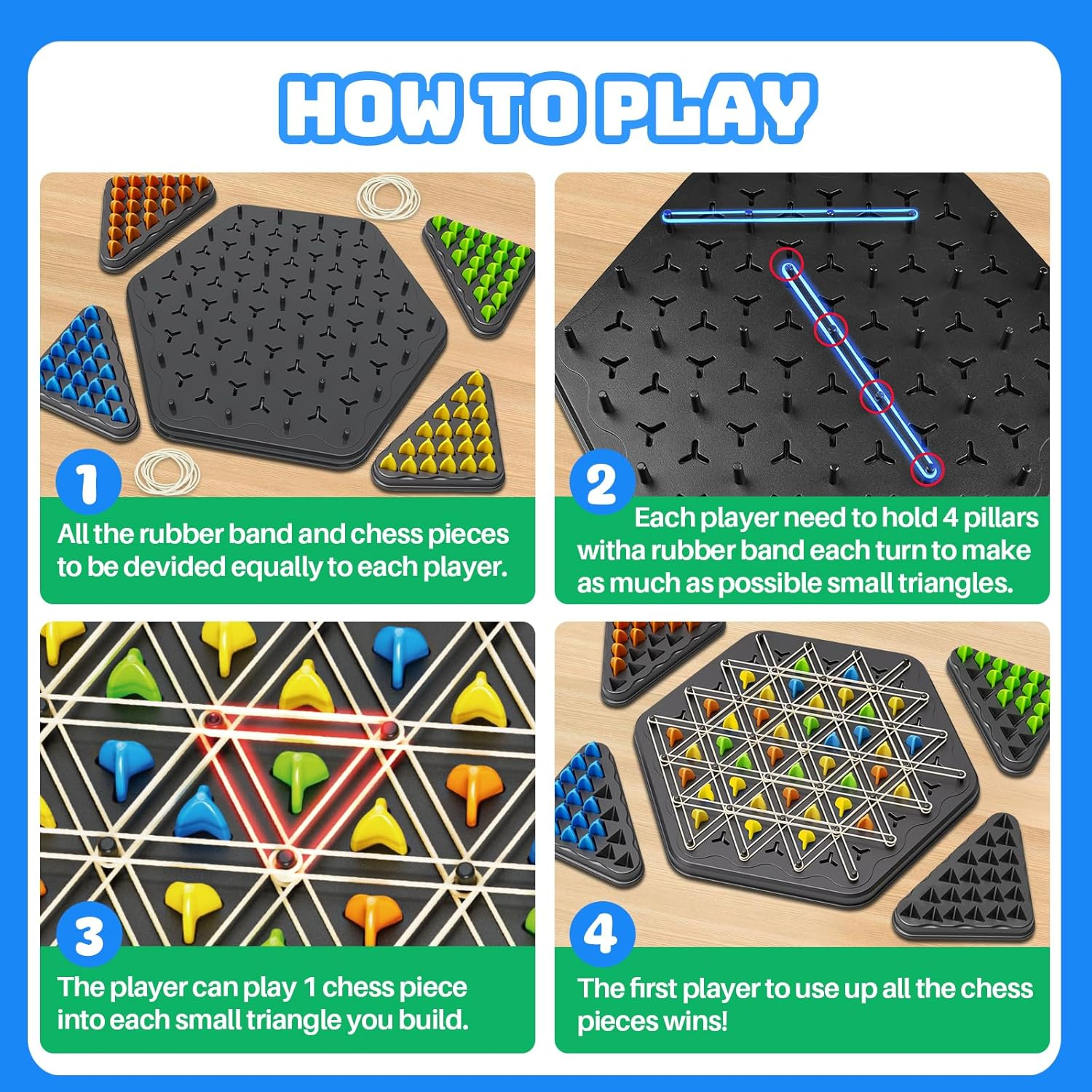 HOW TO PLAY

1
All the rubber band and chess pieces to be devided equally to each player.

2
Each player need to hold 4 pillars witha rubber band each turn to make as much as possible small triangles.

3
The player can play 1 chess piece into each small triangle you build.

4
The first player to use up all the chess pieces wins!