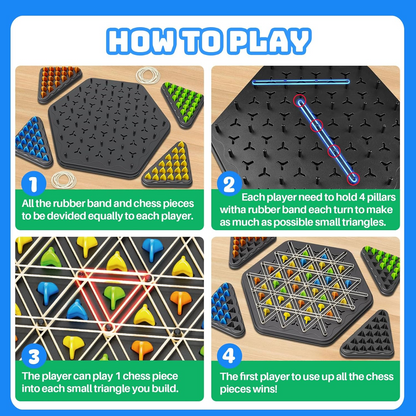 HOW TO PLAY

1
All the rubber band and chess pieces to be devided equally to each player.

2
Each player need to hold 4 pillars witha rubber band each turn to make as much as possible small triangles.

3
The player can play 1 chess piece into each small triangle you build.

4
The first player to use up all the chess pieces wins!