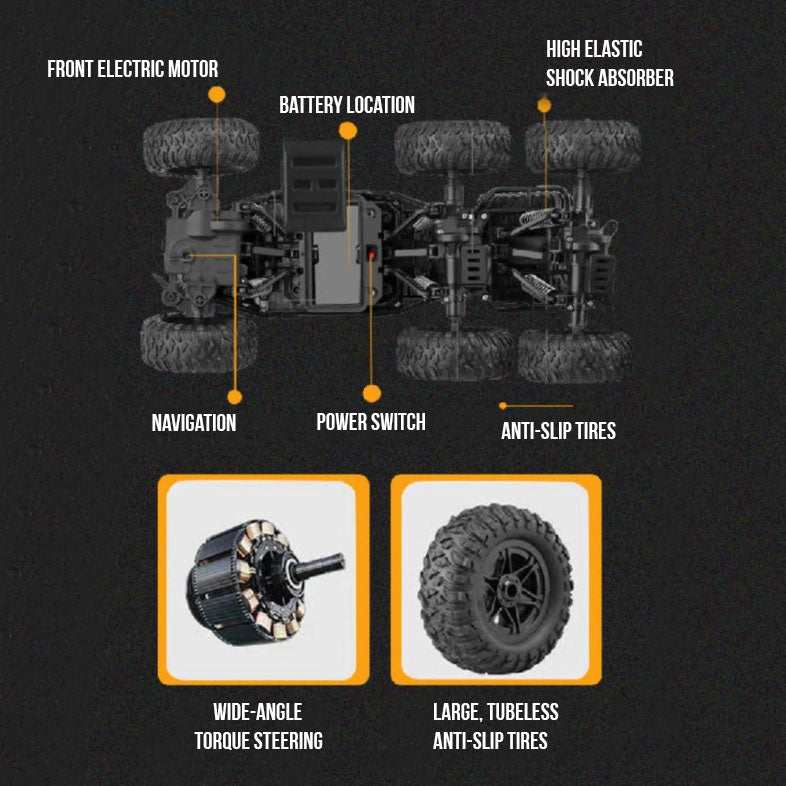 FRONT ELECTRIC MOTOR

BATTERY LOCATION

HIGH ELASTIC SHOCK ABSORBER

NAVIGATION

POWER SWITCH

ANTI-SLIP TIRES

WIDE-ANGLE TORQUE STEERING

LARGE, TUBELESS ANTI-SLIP TIRES