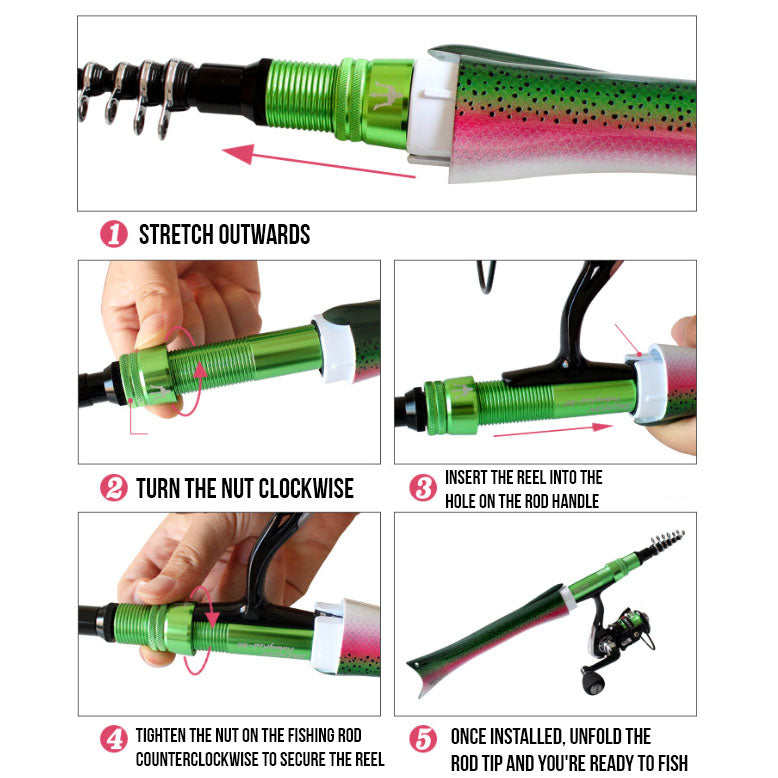 1 STRETCH OUTWARDS

2 TURN THE NUT CLOCKWISE

3 INSERT THE REEL INTO THE HOLE ON THE ROD HANDLE

4 TIGHTEN THE NUT ON THE FISHING ROD COUNTERCLOCKWISE TO SECURE THE REEL

5 ONCE INSTALLED, UNFOLD THE ROD TIP AND YOU'RE READY TO FISH