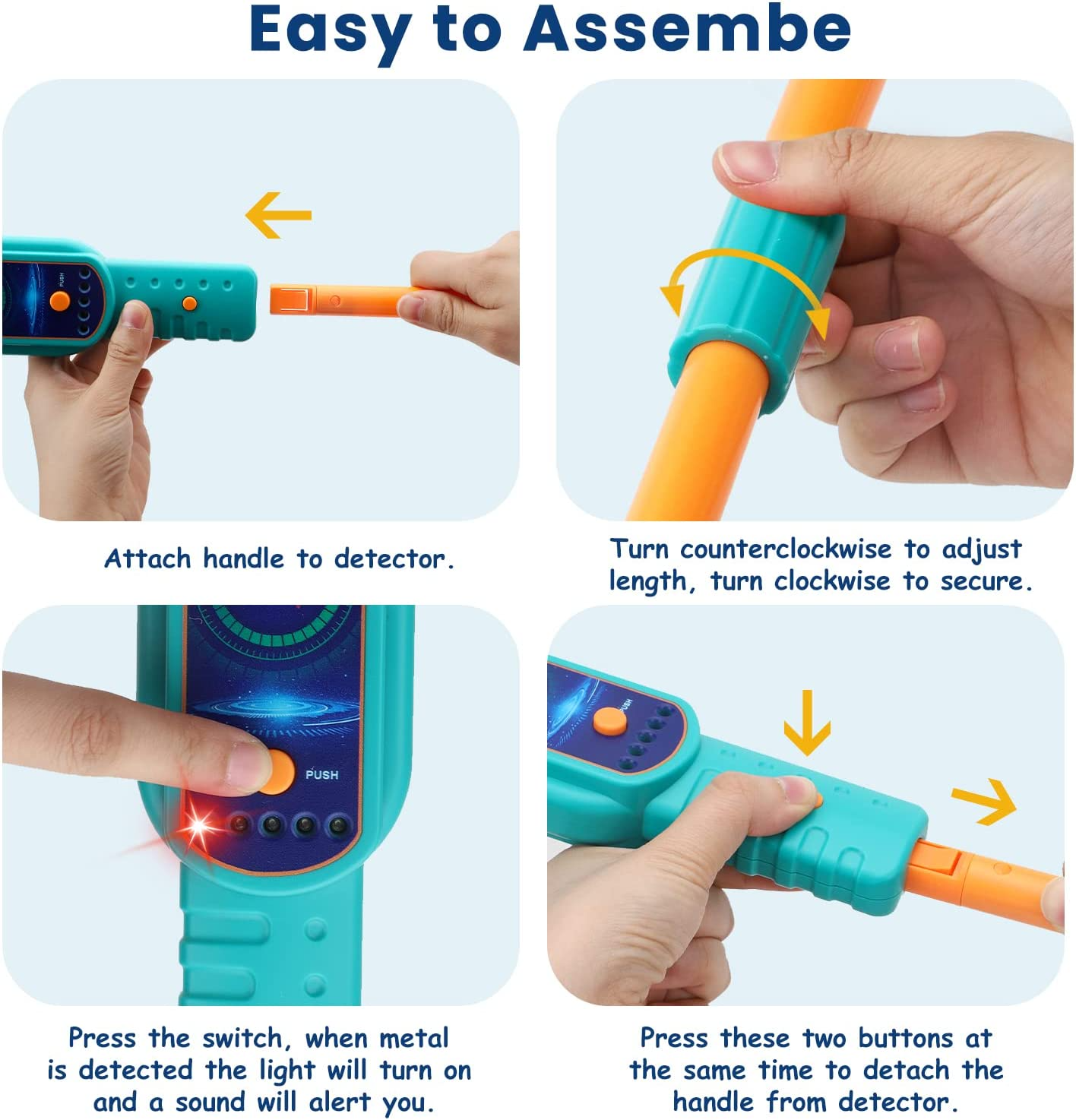 Easy to Assembe

PUSH

Attach handle to detector.

Turn counterclockwise to adjust length, turn clockwise to secure.

PUSH

PUSH

Press the switch, when metal is detected the light will turn on and a sound will alert you.

Press these two buttons at the same time to detach the handle from detector.