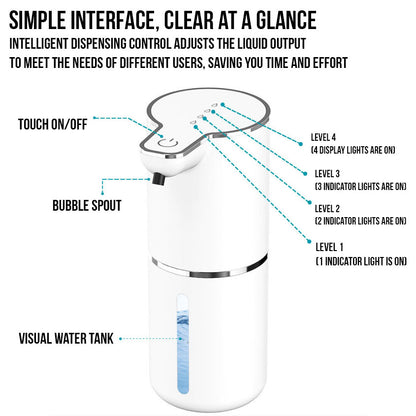 SIMPLE INTERFACE, CLEAR AT A GLANCE

INTELLIGENT DISPENSING CONTROL ADJUSTS THE LIQUID OUTPUT TO MEET THE NEEDS OF DIFFERENT USERS, SAVING YOU TIME AND EFFORT

TOUCH ON/OFF

BUBBLE SPOUT

VISUAL WATER TANK

LEVEL 4
(4 DISPLAY LIGHTS ARE ON)

LEVEL 3
(3 INDICATOR LIGHTS ARE ON)

LEVEL 2
(2 INDICATOR LIGHTS ARE ON)

LEVEL 1
(1 INDICATOR LIGHT IS ON)