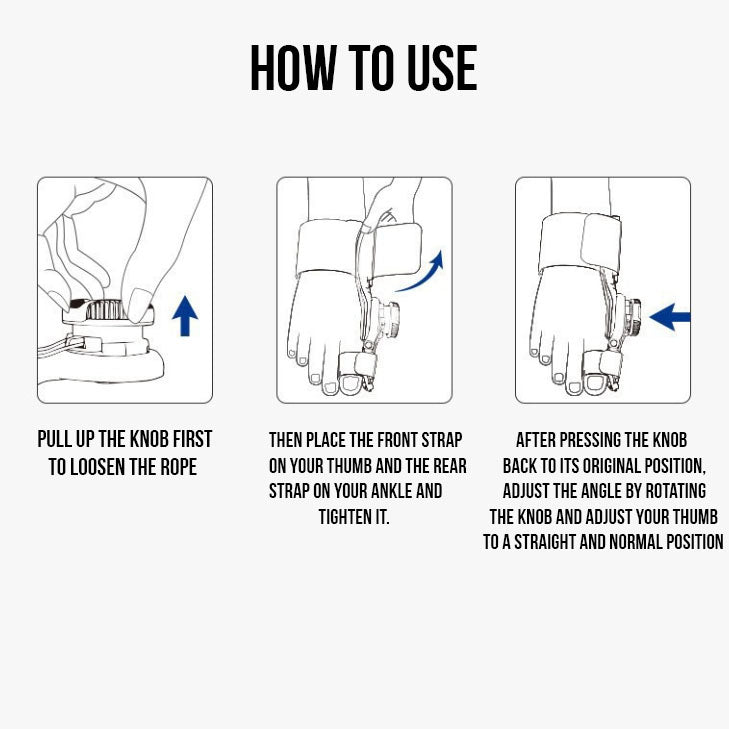 HOW TO USE

PULL UP THE KNOB FIRST TO LOOSEN THE ROPE

THEN PLACE THE FRONT STRAP ON YOUR THUMB AND THE REAR STRAP ON YOUR ANKLE AND TIGHTEN IT.

AFTER PRESSING THE KNOB BACK TO ITS ORIGINAL POSITION, ADJUST THE ANGLE BY ROTATING THE KNOB AND ADJUST YOUR THUMB TO A STRAIGHT AND NORMAL POSITION