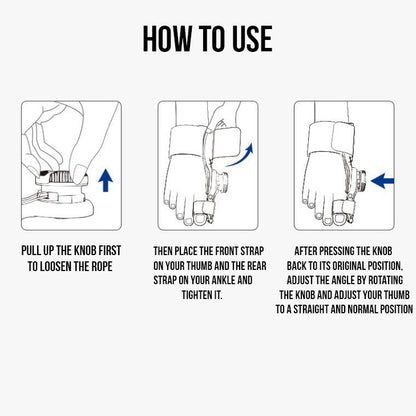 HOW TO USE

PULL UP THE KNOB FIRST TO LOOSEN THE ROPE

THEN PLACE THE FRONT STRAP ON YOUR THUMB AND THE REAR STRAP ON YOUR ANKLE AND TIGHTEN IT.

AFTER PRESSING THE KNOB BACK TO ITS ORIGINAL POSITION, ADJUST THE ANGLE BY ROTATING THE KNOB AND ADJUST YOUR THUMB TO A STRAIGHT AND NORMAL POSITION