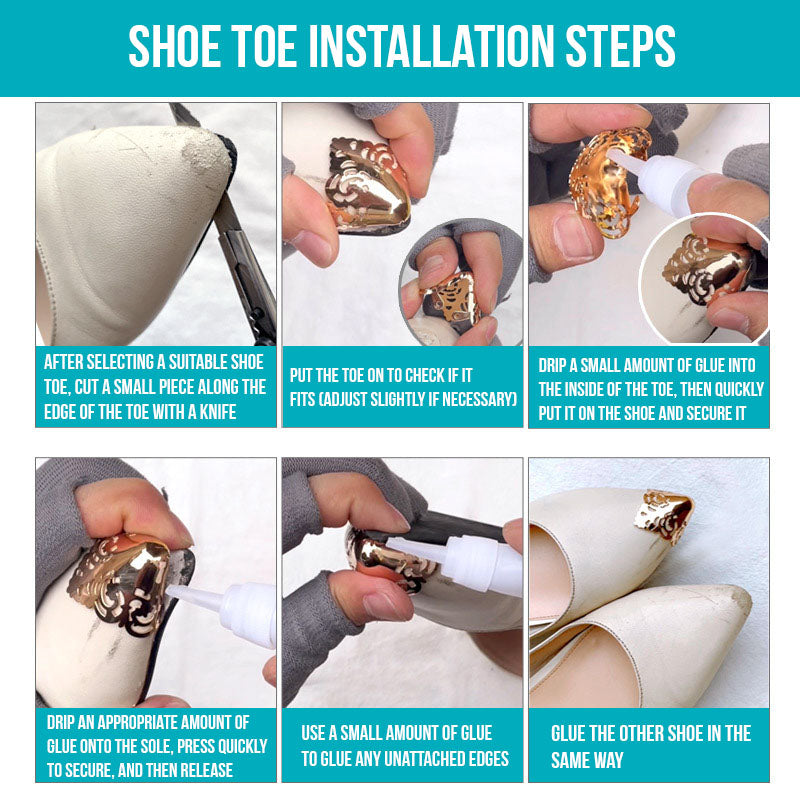 SHOE TOE INSTALLATION STEPS

AFTER SELECTING A SUITABLE SHOE TOE, CUT A SMALL PIECE ALONG THE EDGE OF THE TOE WITH A KNIFE

PUT THE TOE ON TO CHECK IF IT FITS (ADJUST SLIGHTLY IF NECESSARY)

DRIP A SMALL AMOUNT OF GLUE INTO THE INSIDE OF THE TOE, THEN QUICKLY PUT IT ON THE SHOE AND SECURE IT

DRIP AN APPROPRIATE AMOUNT OF GLUE ONTO THE SOLE, PRESS QUICKLY TO SECURE, AND THEN RELEASE

USE A SMALL AMOUNT OF GLUE TO GLUE ANY UNATTACHED EDGES

GLUE THE OTHER SHOE IN THE SAME WAY