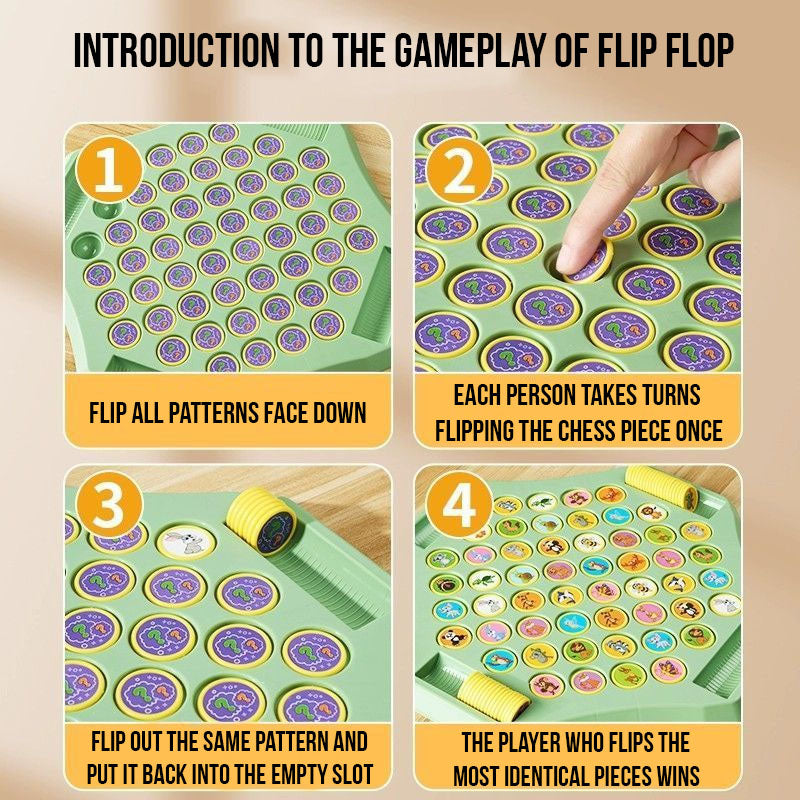 INTRODUCTION TO THE GAMEPLAY OF FLIP FLOP

1

FLIP ALL PATTERNS FACE DOWN

2

EACH PERSON TAKES TURNS FLIPPING THE CHESS PIECE ONCE

3

FLIP OUT THE SAME PATTERN AND PUT IT BACK INTO THE EMPTY SLOT

4

THE PLAYER WHO FLIPS THE MOST IDENTICAL PIECES WINS