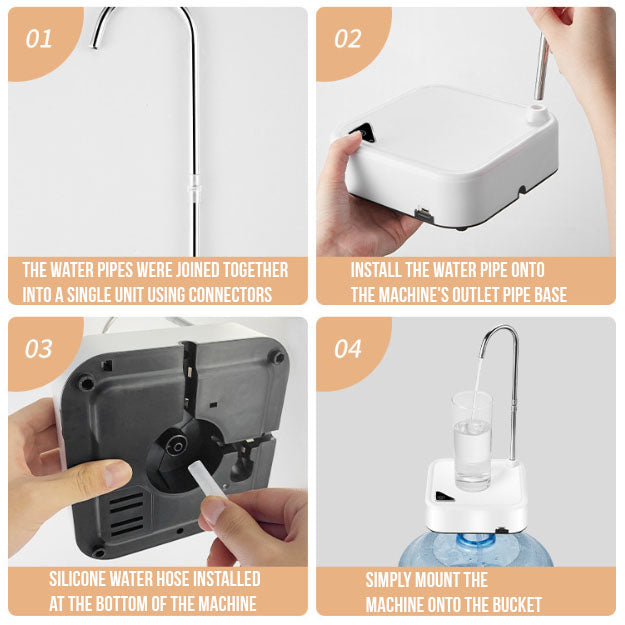 01

THE WATER PIPES WERE JOINED TOGETHER INTO A SINGLE UNIT USING CONNECTORS

02

INSTALL THE WATER PIPE ONTO THE MACHINE'S OUTLET PIPE BASE

03

SILICONE WATER HOSE INSTALLED AT THE BOTTOM OF THE MACHINE

04

SIMPLY MOUNT THE MACHINE ONTO THE BUCKET