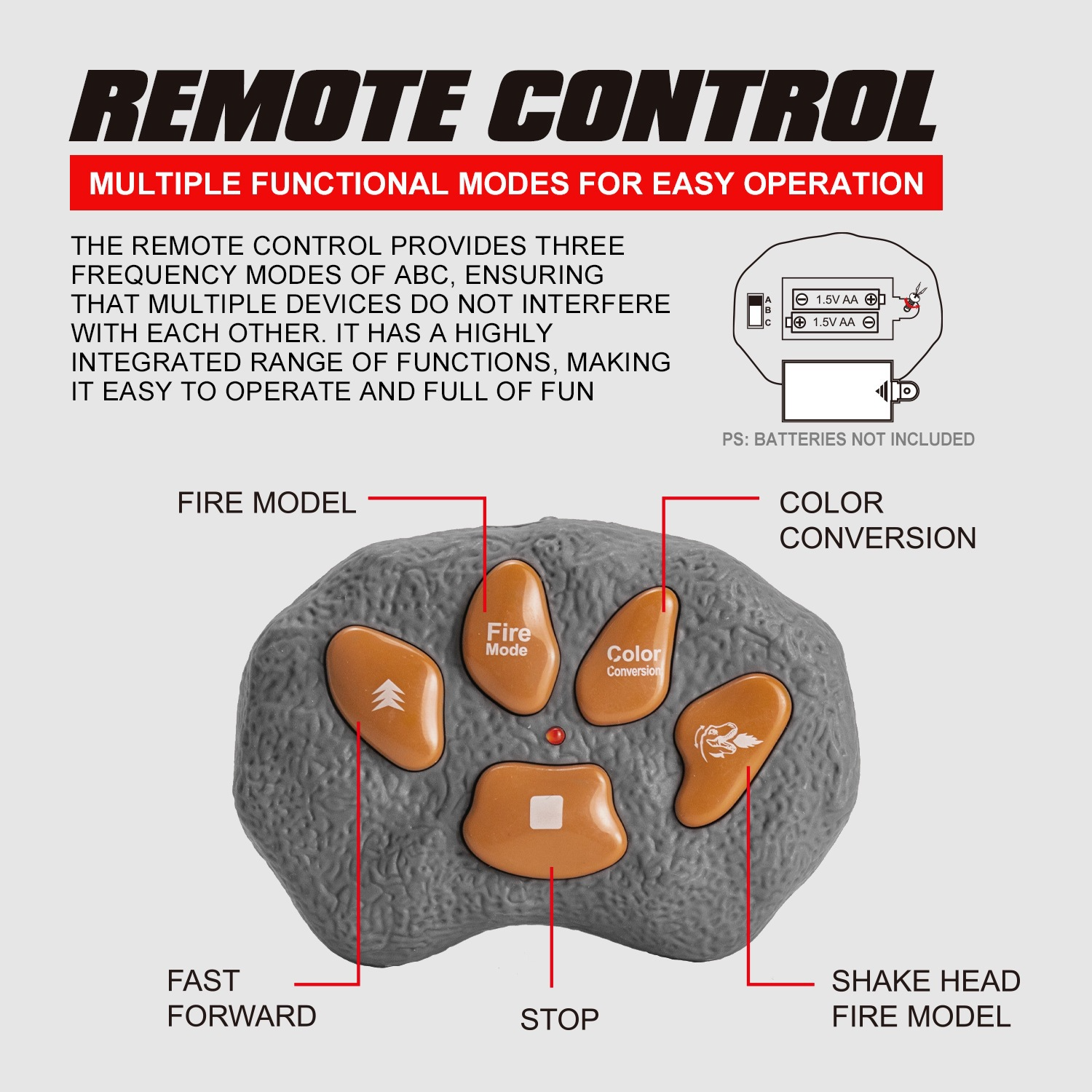 REMOTE CONTROL

MULTIPLE FUNCTIONAL MODES FOR EASY OPERATION

THE REMOTE CONTROL PROVIDES THREE FREQUENCY MODES OF ABC, ENSURING THAT MULTIPLE DEVICES DO NOT INTERFERE WITH EACH OTHER. IT HAS A HIGHLY INTEGRATED RANGE OF FUNCTIONS, MAKING IT EASY TO OPERATE AND FULL OF FUN

A
B
C
1.5V AA
1.5V AA

PS: BATTERIES NOT INCLUDED

FIRE MODEL

COLOR CONVERSION

Fire Mode

Color Conversion

FAST FORWARD

STOP

SHAKE HEAD FIRE MODEL