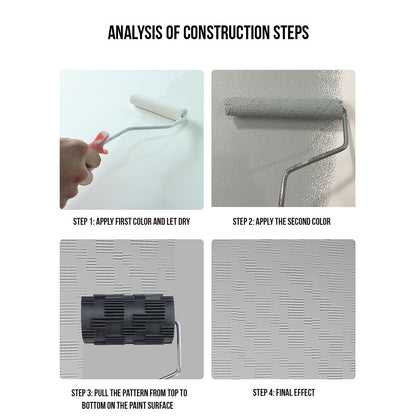 ANALYSIS OF CONSTRUCTION STEPS

STEP 1: APPLY FIRST COLOR AND LET DRY

STEP 2: APPLY THE SECOND COLOR

STEP 3: PULL THE PATTERN FROM TOP TO BOTTOM ON THE PAINT SURFACE

STEP 4: FINAL EFFECT