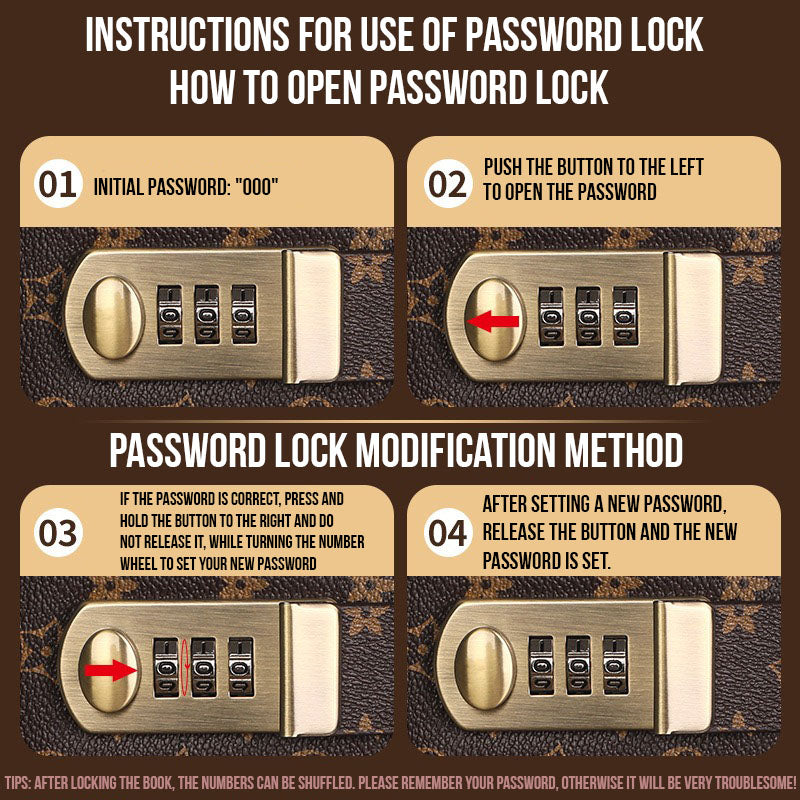 INSTRUCTIONS FOR USE OF PASSWORD LOCK
HOW TO OPEN PASSWORD LOCK

01 INITIAL PASSWORD: "000"

02 PUSH THE BUTTON TO THE LEFT TO OPEN THE PASSWORD

PASSWORD LOCK MODIFICATION METHOD

03 IF THE PASSWORD IS CORRECT, PRESS AND HOLD THE BUTTON TO THE RIGHT AND DO NOT RELEASE IT, WHILE TURNING THE NUMBER WHEEL TO SET YOUR NEW PASSWORD

04 AFTER SETTING A NEW PASSWORD, RELEASE THE BUTTON AND THE NEW PASSWORD IS SET.

TIPS: AFTER LOCKING THE BOOK, THE NUMBERS CAN BE SHUFFLED. PLEASE REMEMBER YOUR PASSWORD, OTHERWISE IT WILL BE VERY TROUBLESOME!