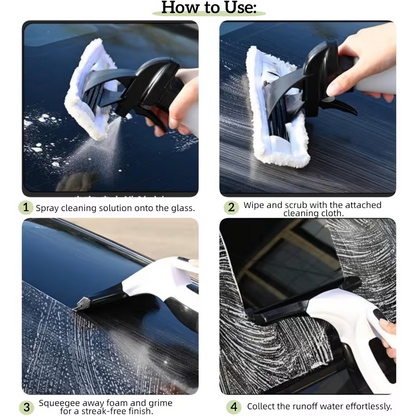 How to Use:

1 Spray cleaning solution onto the glass.

2 Wipe and scrub with the attached cleaning cloth.

3 Squeegee away foam and grime for a streak-free finish.

4 Collect the runoff water effortlessly.