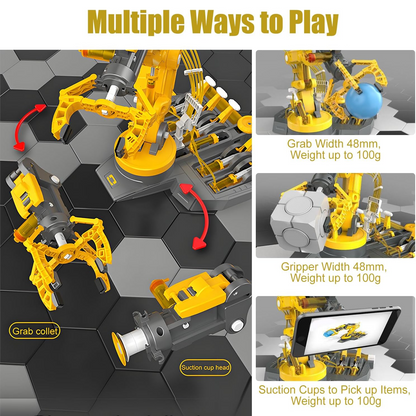 Multiple Ways to Play

Grab collet

Suction cup head

Grab Width 48mm, Weight up to 100g

Gripper Width 48mm, Weight up to 100g

Suction Cups to Pick up Items, Weight up to 100g