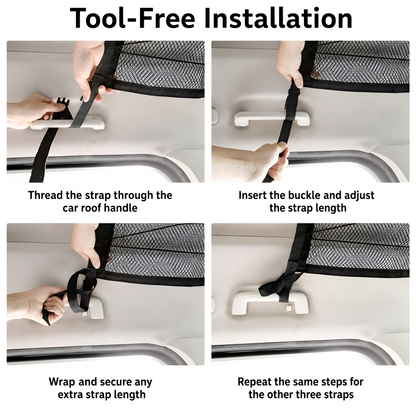 Tool-Free Installation

Thread the strap through the car roof handle

Insert the buckle and adjust the strap length

Wrap and secure any extra strap length

Repeat the same steps for the other three straps